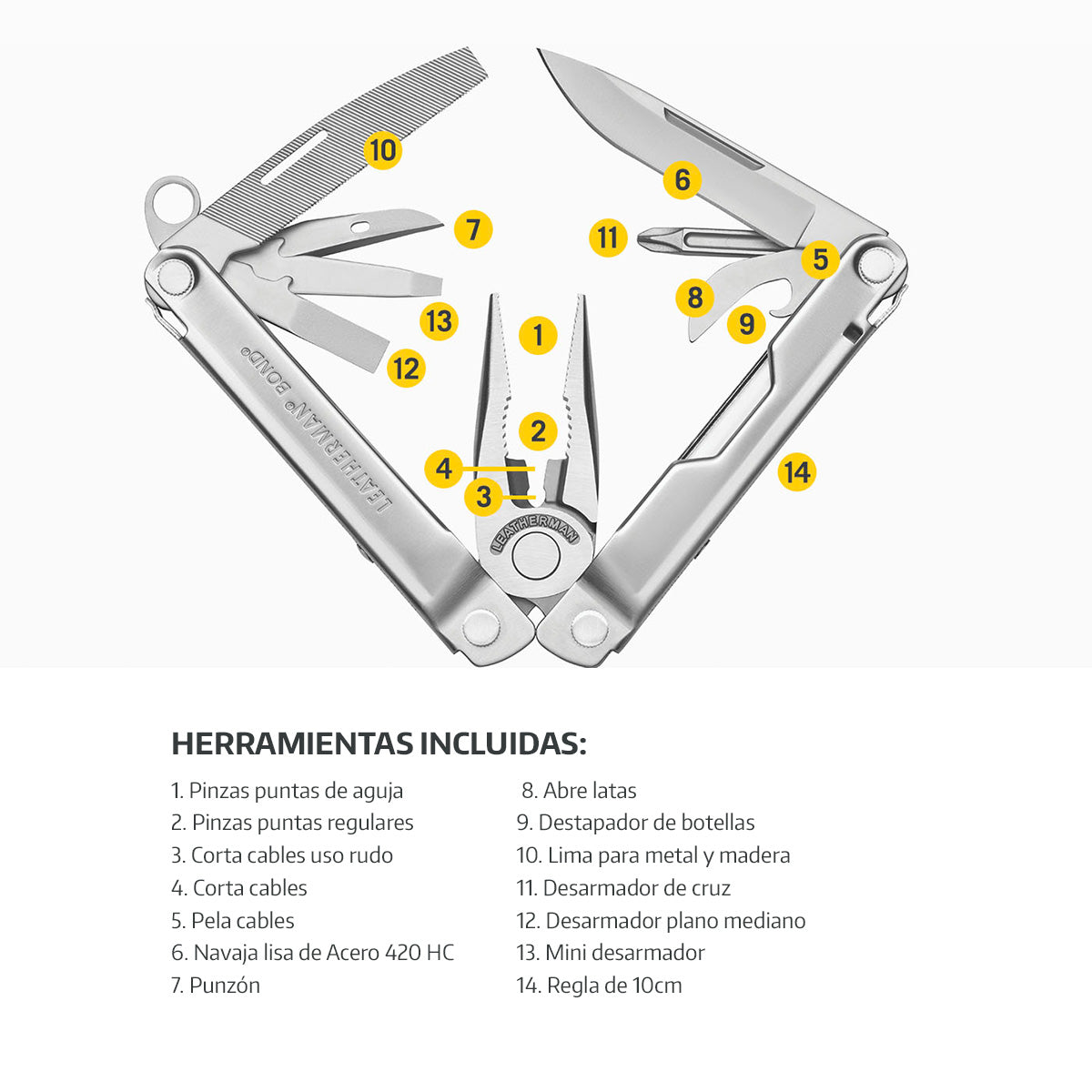 10
6
7
11
5
8
9
13
1
12
LEATHERMAN® BOND®
2
4
3
LEATHERMAN
14

HERRAMIENTAS INCLUIDAS:

1. Pinzas puntas de aguja
2. Pinzas puntas regulares
3. Corta cables uso rudo
4. Corta cables
5. Pela cables
6. Navaja lisa de Acero 420 HC
7. Punzón

8. Abre latas
9. Destapador de botellas
10. Lima para metal y madera
11. Desarmador de cruz
12. Desarmador plano mediano
13. Mini desarmador
14. Regla de 10cm