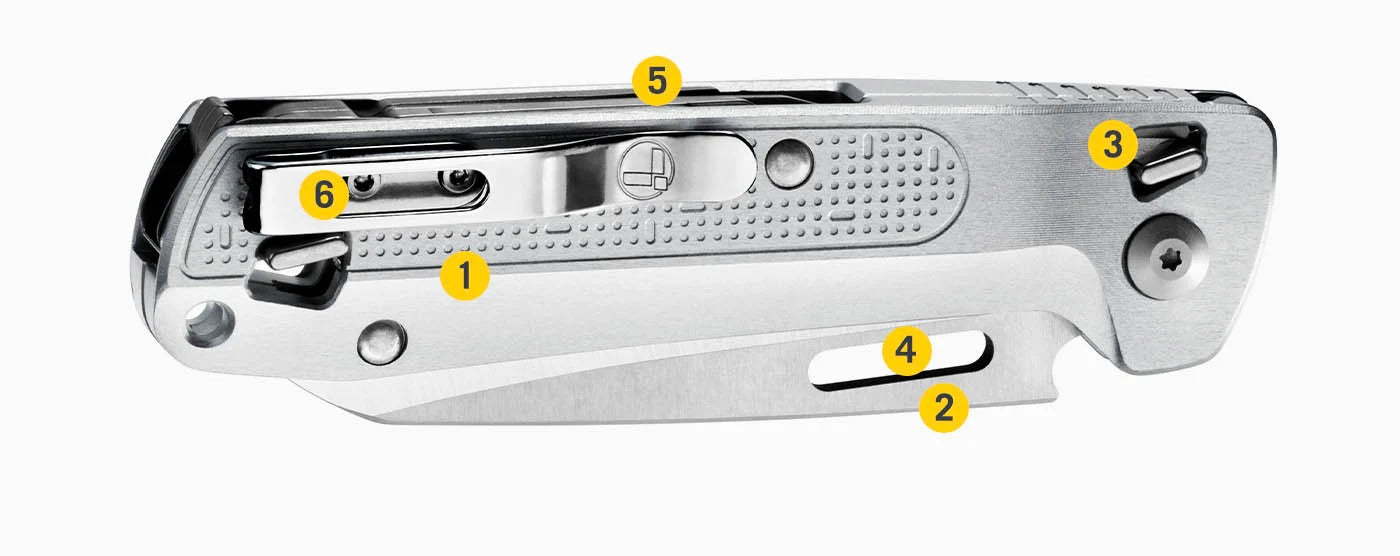 5
3
6
1
4
2